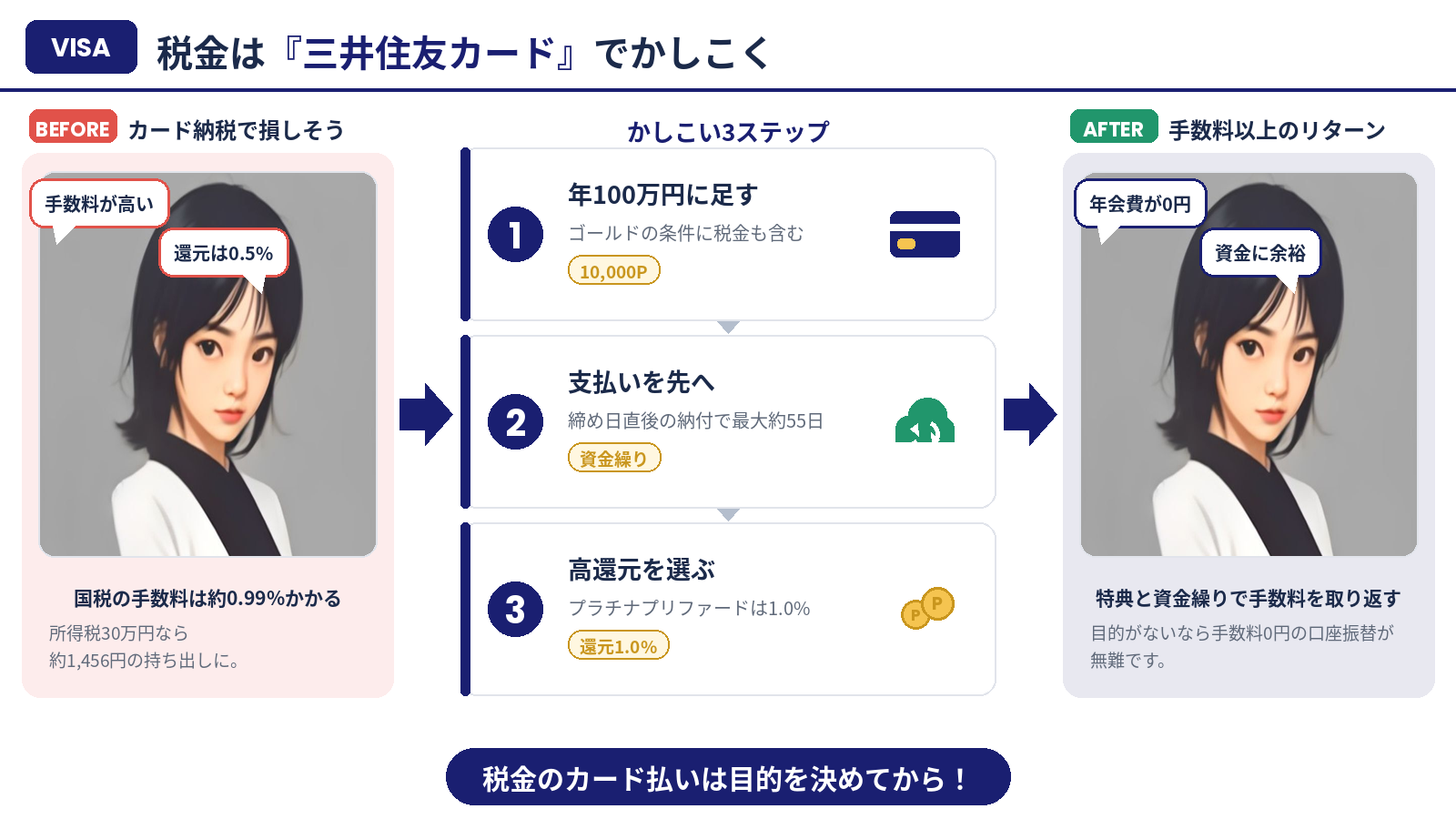 VISA 税金は『三井住友カード』でかしこく

BEFORE カード納税で損しそう

手数料が高い

還元は0.5%

国税の手数料は約0.99%かかる

所得税30万円なら
約1,456円の持ち出しに。

かしこい3ステップ

1
年100万円に足す
ゴールドの条件に税金も含む
10,000P

2
支払いを先へ
締め日直後の納付で最大約55日
資金繰り

3
高還元を選ぶ
プラチナプリファードは1.0%
還元1.0%

AFTER 手数料以上のリターン

年会費が0円

資金に余裕

特典と資金繰りで手数料を取り返す

目的がないなら手数料0円の口座振替が無難です。

税金のカード払いは目的を決めてから！