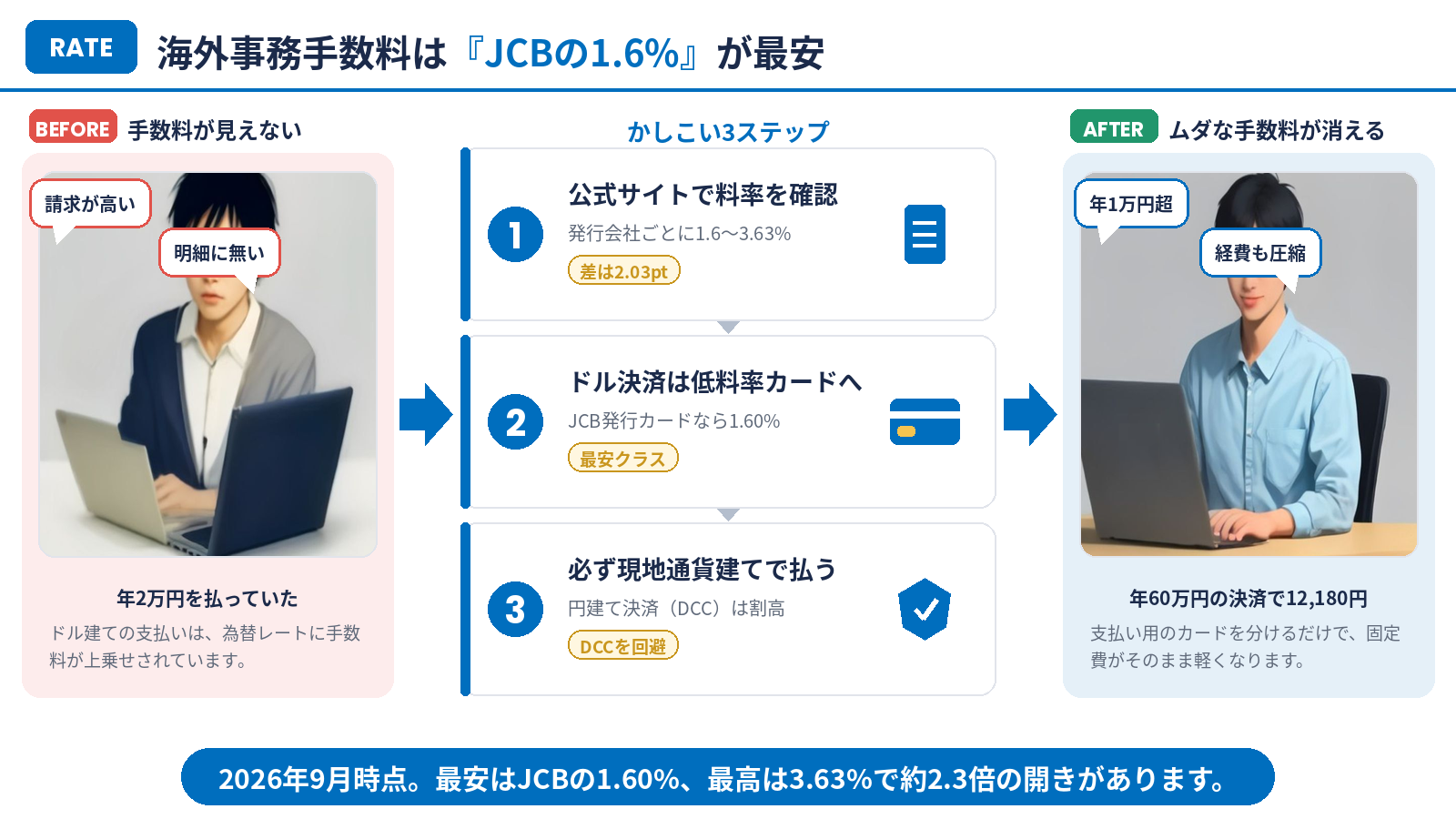 RATE 海外事務手数料は『JCBの1.6%』が最安

BEFORE 手数料が見えない

請求が高い

明細に無い

年2万円を払っていた

ドル建ての支払いは、為替レートに手数料が上乗せされています。

かしこい3ステップ

1
公式サイトで料率を確認
発行会社ごとに1.6〜3.63%
差は2.03pt

2
ドル決済は低料率カードへ
JCB発行カードなら1.60%
最安クラス

3
必ず現地通貨建てで払う
円建て決済（DCC）は割高
DCCを回避

AFTER ムダな手数料が消える

年1万円超

経費も圧縮

年60万円の決済で12,180円

支払い用のカードを分けるだけで、固定費がそのまま軽くなります。

2026年9月時点。最安はJCBの1.60%、最高は3.63%で約2.3倍の開きがあります。