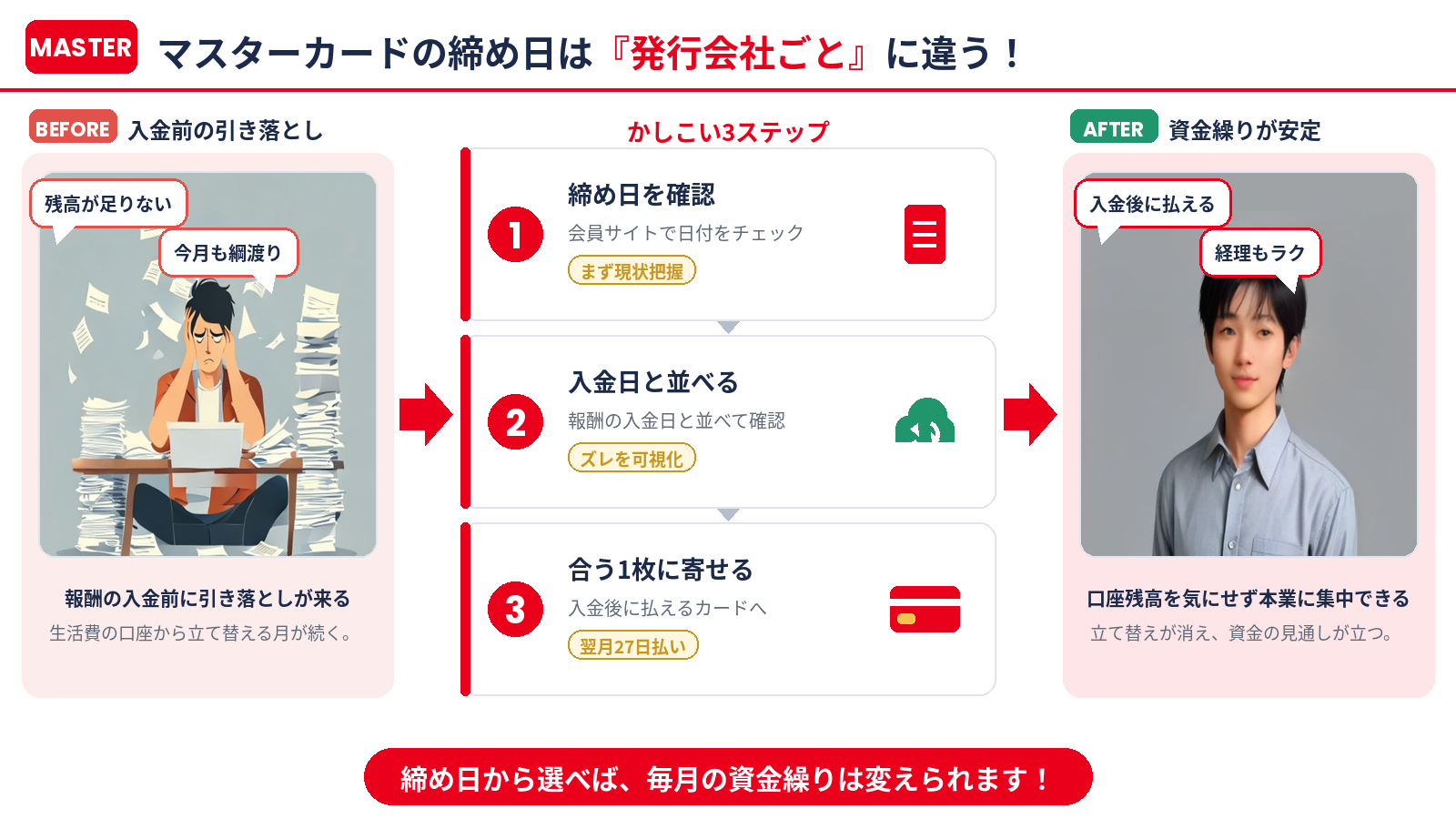 MASTER マスターカードの締め日は『発行会社ごと』に違う！

BEFORE 入金前の引き落とし

残高が足りない

今月も綱渡り

報酬の入金前に引き落としが来る

生活費の口座から立て替える月が続く。

かしこい3ステップ

1
締め日を確認
会員サイトで日付をチェック
まず現状把握

2
入金日と並べる
報酬の入金日と並べて確認
ズレを可視化

3
合う1枚に寄せる
入金後に払えるカードへ
翌月27日払い

AFTER 資金繰りが安定

入金後に払える

経理もラク

口座残高を気にせず本業に集中できる

立て替えが消え、資金の見通しが立つ。

締め日から選べば、毎月の資金繰りは変えられます！