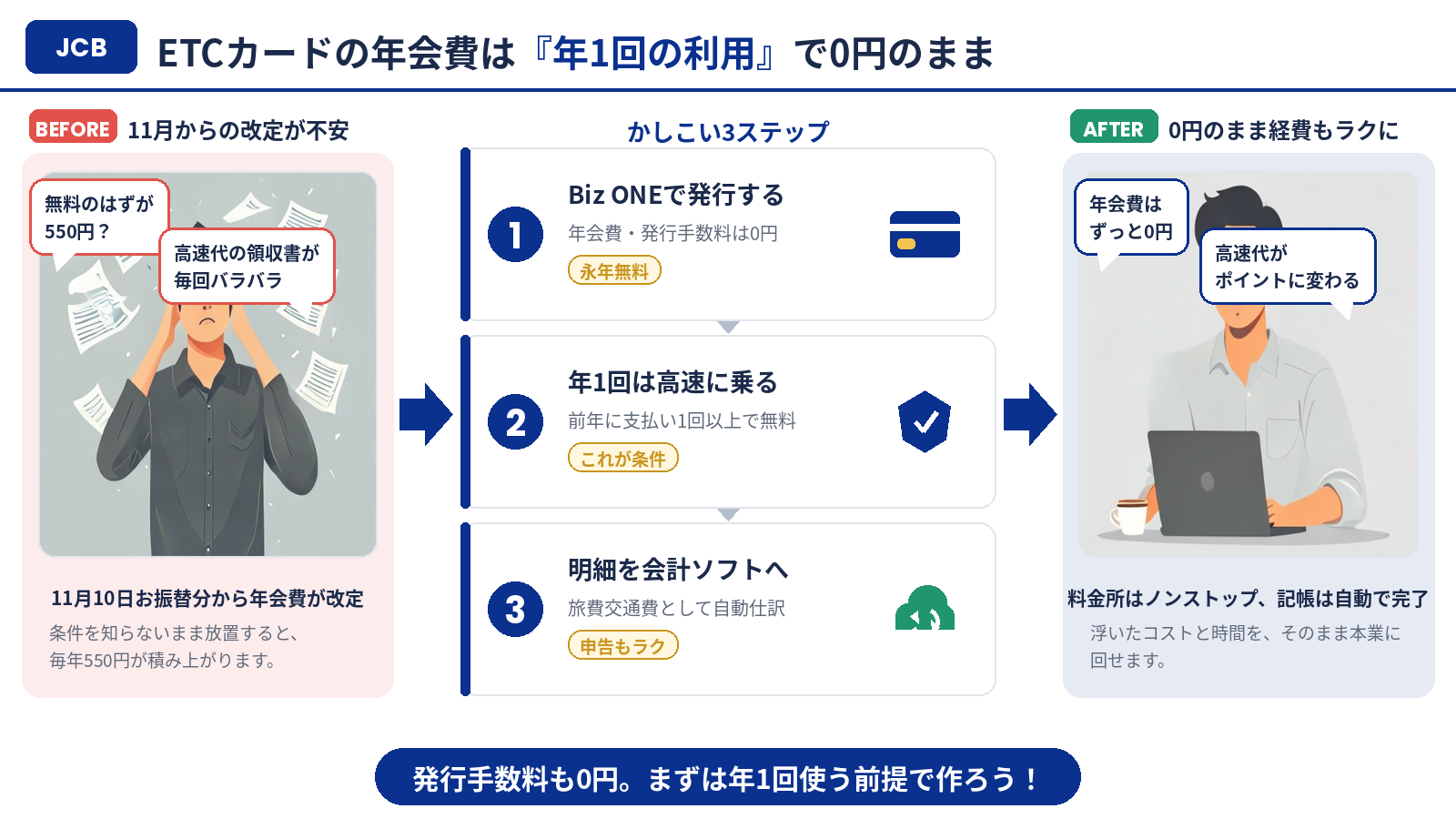 JCB

ETCカードの年会費は『年1回の利用』で0円のまま

BEFORE 11月からの改定が不安

無料のはずが550円？

高速代の領収書が毎回バラバラ

11月10日お振替分から年会費が改定

条件を知らないまま放置すると、毎年550円が積み上がります。

かしこい3ステップ

1
Biz ONEで発行する
年会費・発行手数料は0円
永年無料

2
年1回は高速に乗る
前年に支払い1回以上で無料
これが条件

3
明細を会計ソフトへ
旅費交通費として自動仕訳
申告もラク

AFTER 0円のまま経費もラクに

年会費はずっと0円

高速代がポイントに変わる

料金所はノンストップ、記帳は自動で完了

浮いたコストと時間を、そのまま本業に回せます。

発行手数料も0円。まずは年1回使う前提で作ろう！