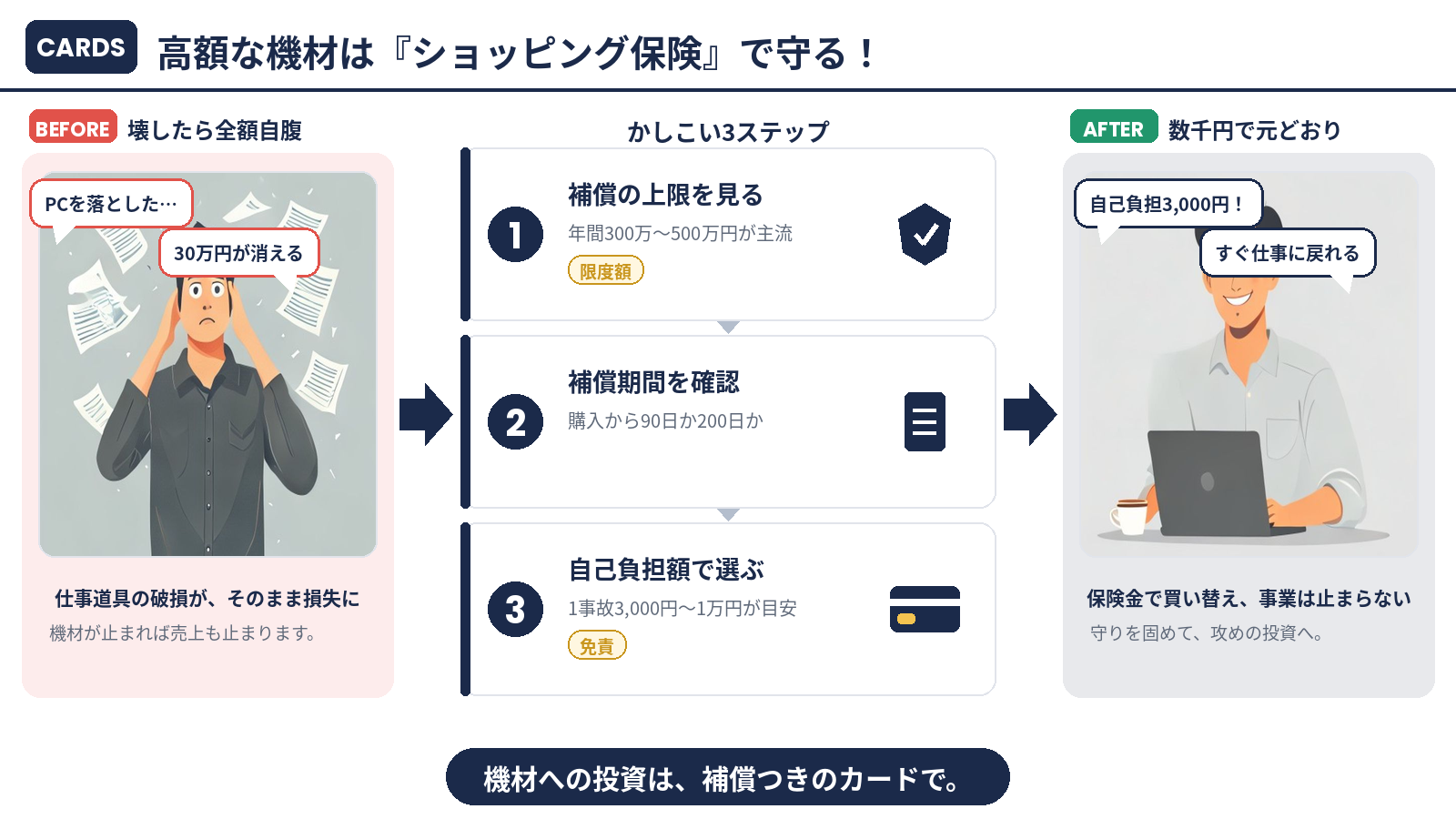 CARDS 高額な機材は『ショッピング保険』で守る！

BEFORE 壊したら全額自腹

PCを落とした…

30万円が消える

仕事道具の破損が、そのまま損失に

機材が止まれば売上も止まります。

かしこい3ステップ

1

補償の上限を見る

年間300万〜500万円が主流

限度額

2

補償期間を確認

購入から90日か200日か

3

自己負担額で選ぶ

1事故3,000円〜1万円が目安

免責

AFTER 数千円で元どおり

自己負担3,000円！

すぐ仕事に戻れる

保険金で買い替え、事業は止まらない

守りを固めて、攻めの投資へ。

機材への投資は、補償つきのカードで。