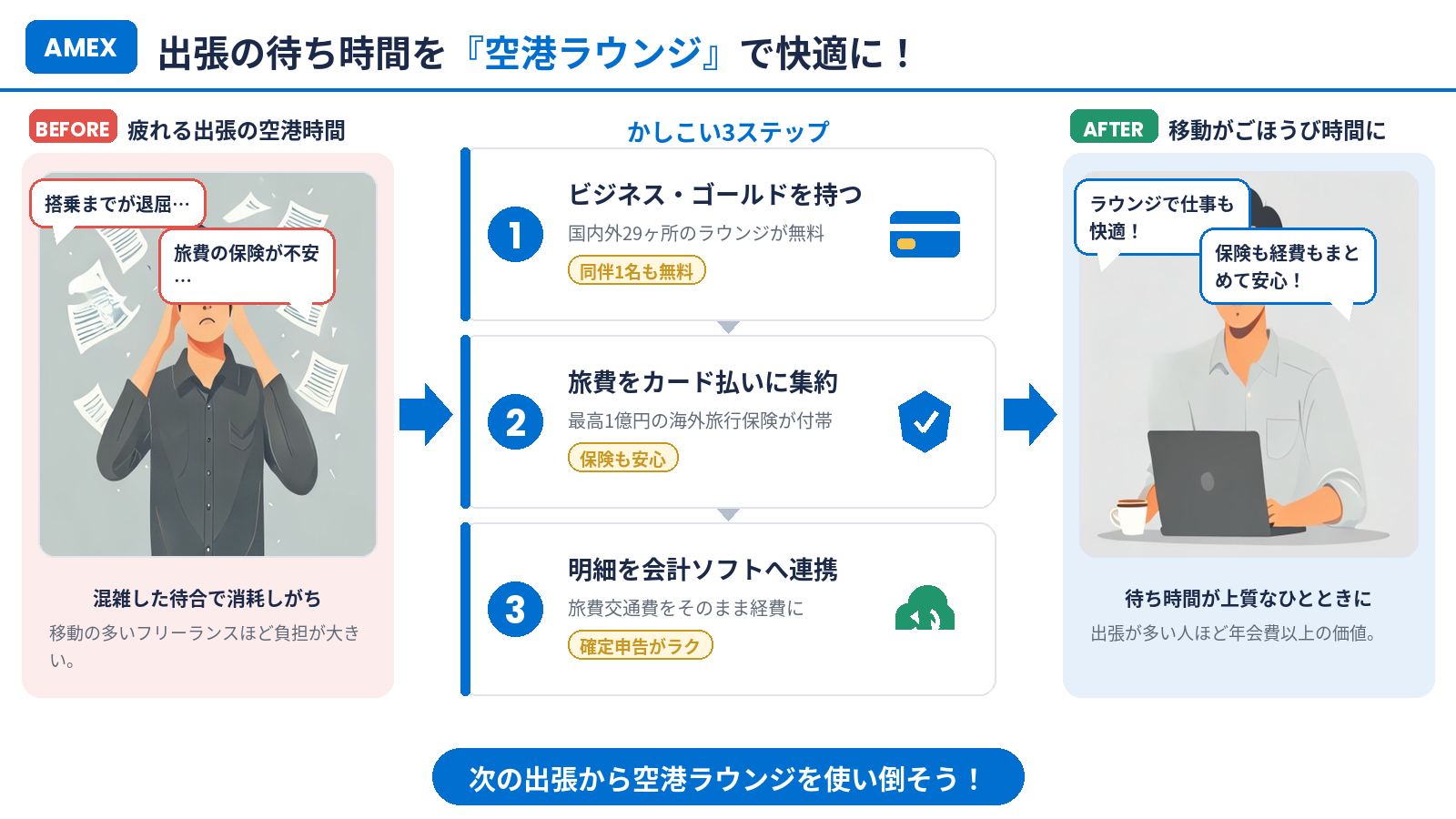 AMEX 出張の待ち時間を『空港ラウンジ』で快適に！

BEFORE 疲れる出張の空港時間

搭乗までが退屈…

旅費の保険が不安…

混雑した待合で消耗しがち

移動の多いフリーランスほど負担が大きい。

かしこい3ステップ

1

ビジネス・ゴールドを持つ

国内外29ヶ所のラウンジが無料

同伴1名も無料

2

旅費をカード払いに集約

最高1億円の海外旅行保険が付帯

保険も安心

3

明細を会計ソフトへ連携

旅費交通費をそのまま経費に

確定申告がラク

AFTER 移動がごほうび時間に

ラウンジで仕事も快適！

保険も経費もまとめて安心！

待ち時間が上質なひとときに

出張が多い人ほど年会費以上の価値。

次の出張から空港ラウンジを使い倒そう！